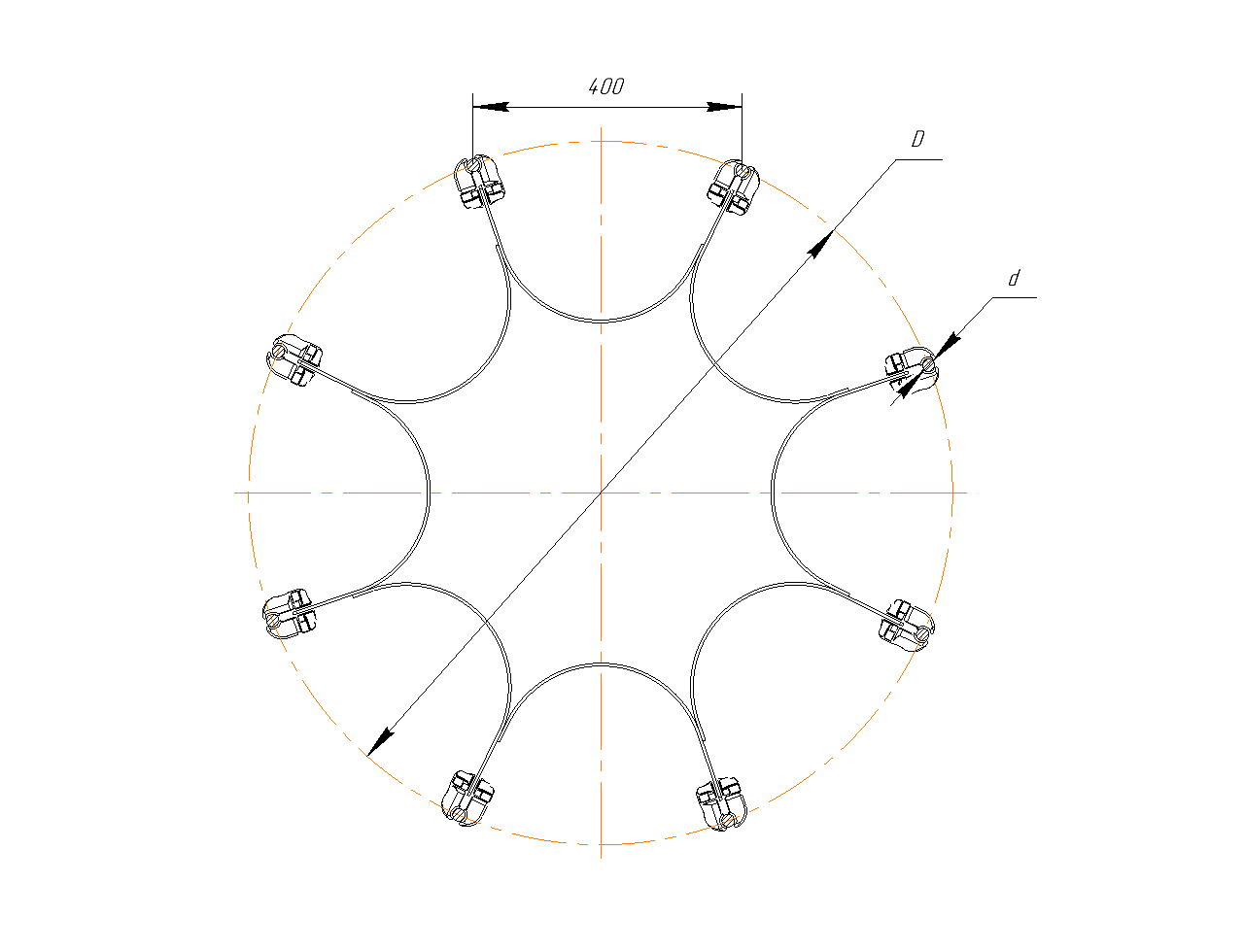 400
D
d